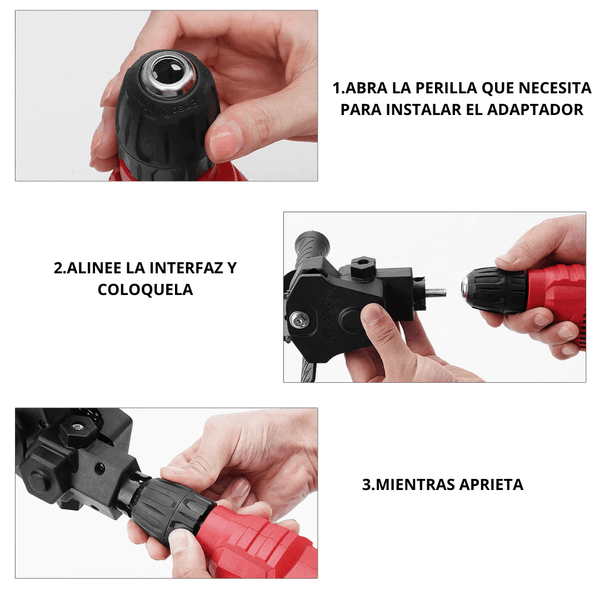 1.ABRA LA PERILLA QUE NECESITA PARA INSTALAR EL ADAPTADOR

2.ALINEE LA INTERFAZ Y COLOQUELA

3.MIENTRAS APRIETA