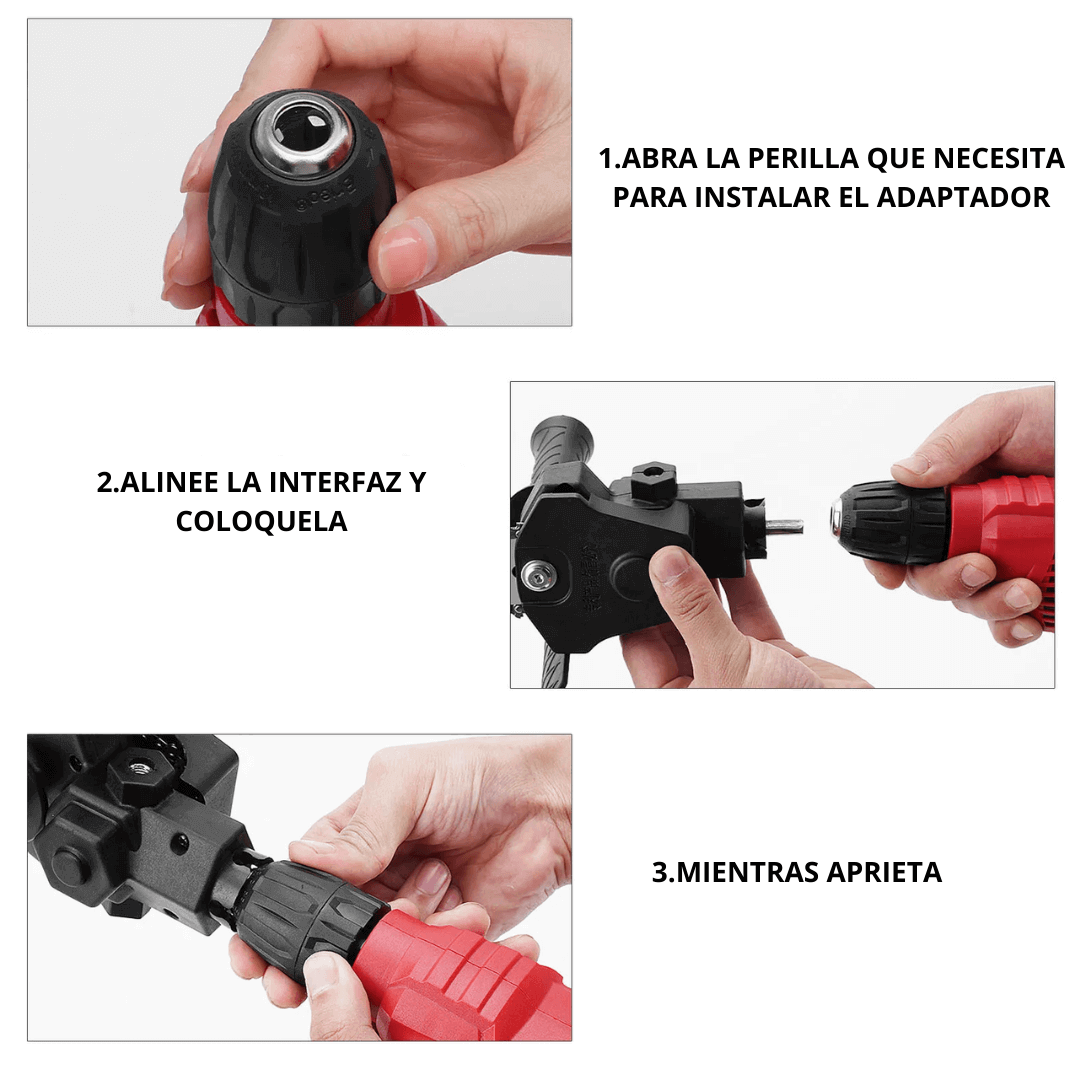 1.ABRA LA PERILLA QUE NECESITA PARA INSTALAR EL ADAPTADOR

2.ALINEE LA INTERFAZ Y COLOQUELA

3.MIENTRAS APRIETA