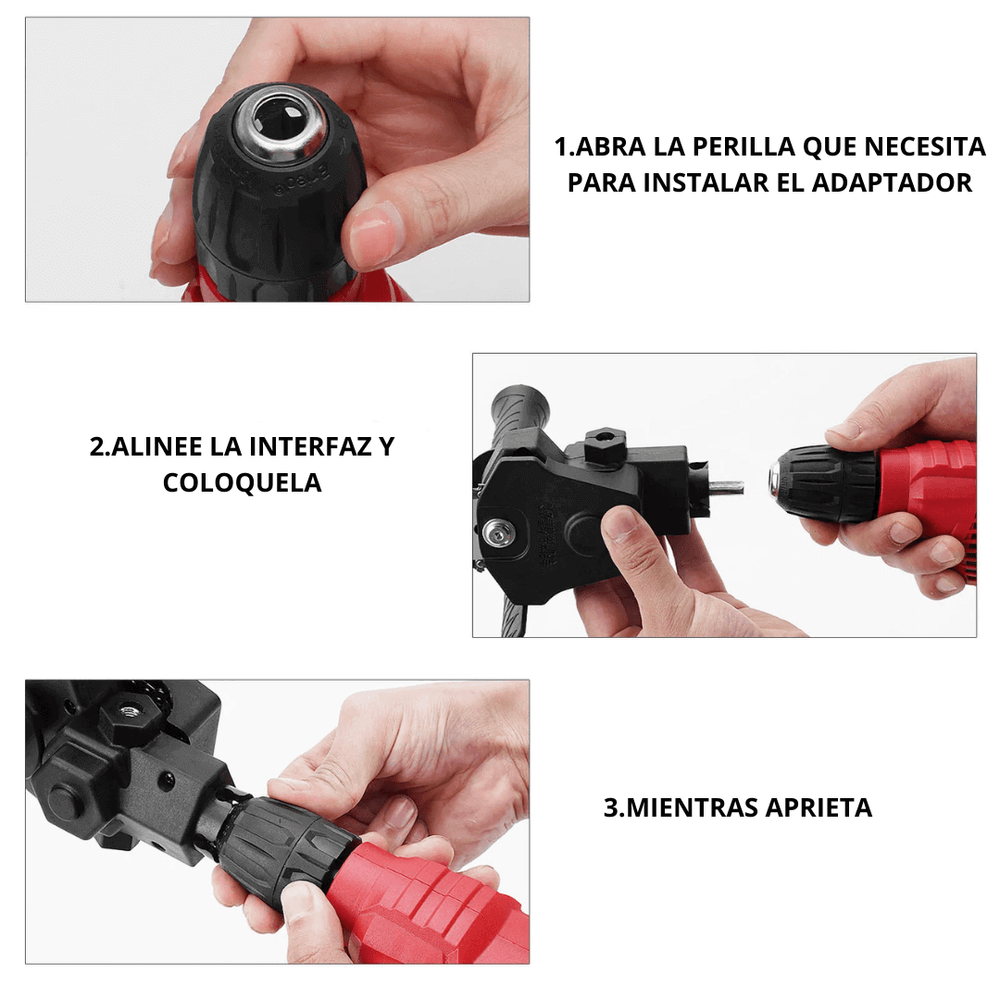 1.ABRA LA PERILLA QUE NECESITA PARA INSTALAR EL ADAPTADOR

2.ALINEE LA INTERFAZ Y COLOQUELA

3.MIENTRAS APRIETA