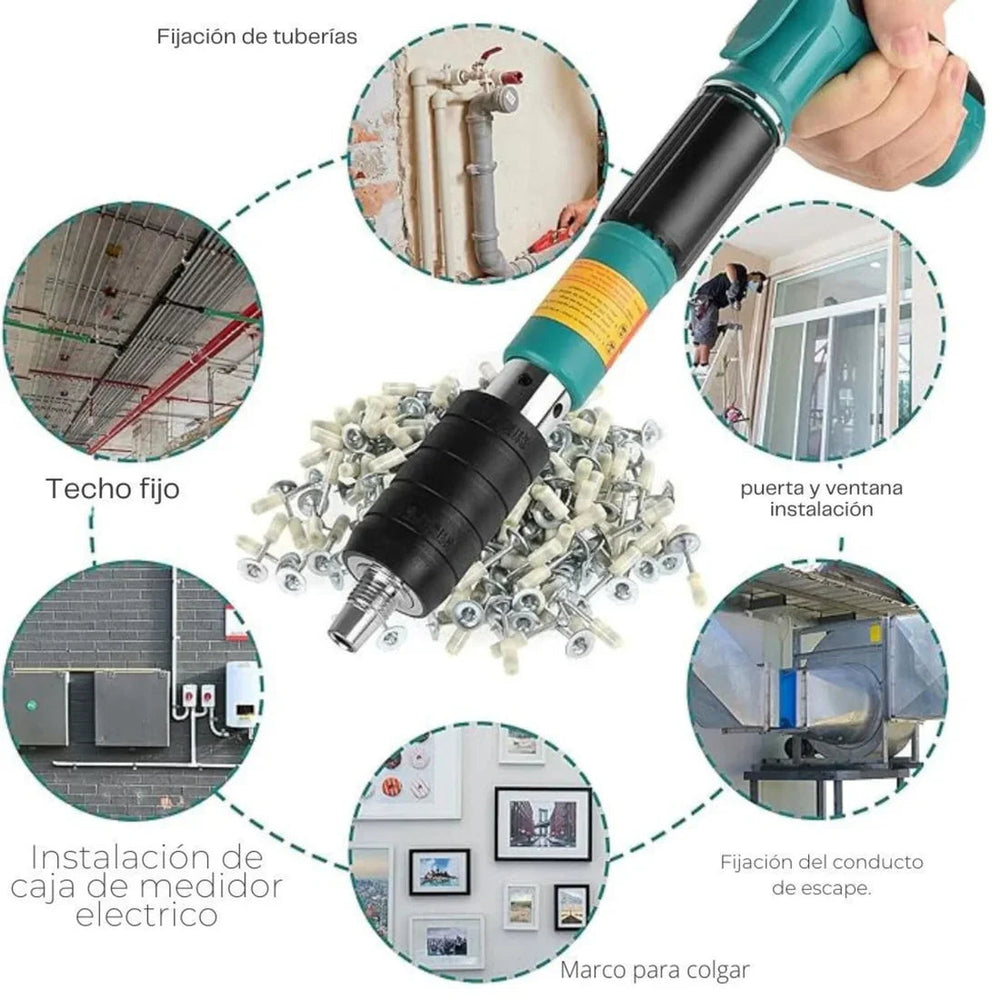 Fijación de tuberías

Techo fijo

puerta y ventana instalación

Instalación de caja de medidor electrico

Fijación del conducto de escape.

Marco para colgar